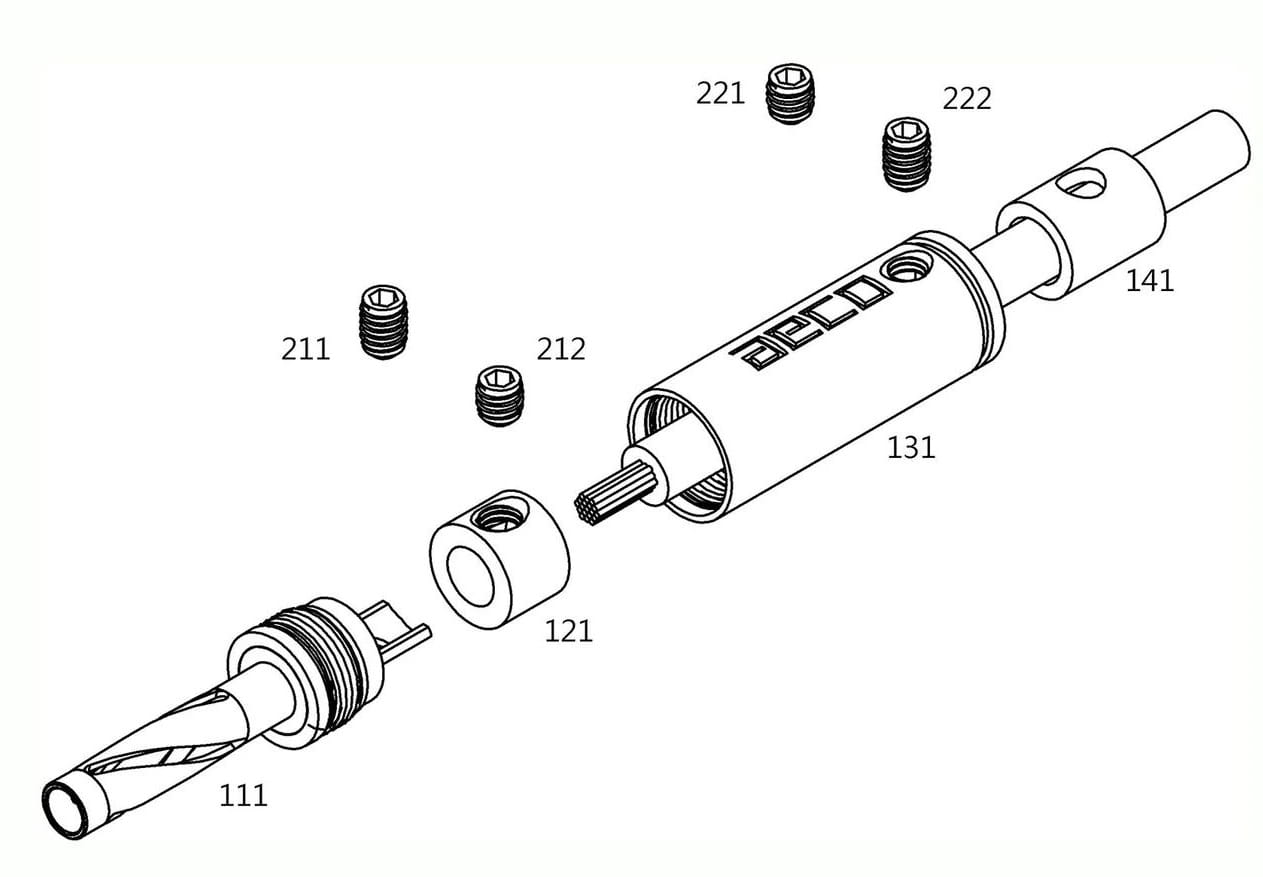 221
222
141
211
212
aeco
131
121
111