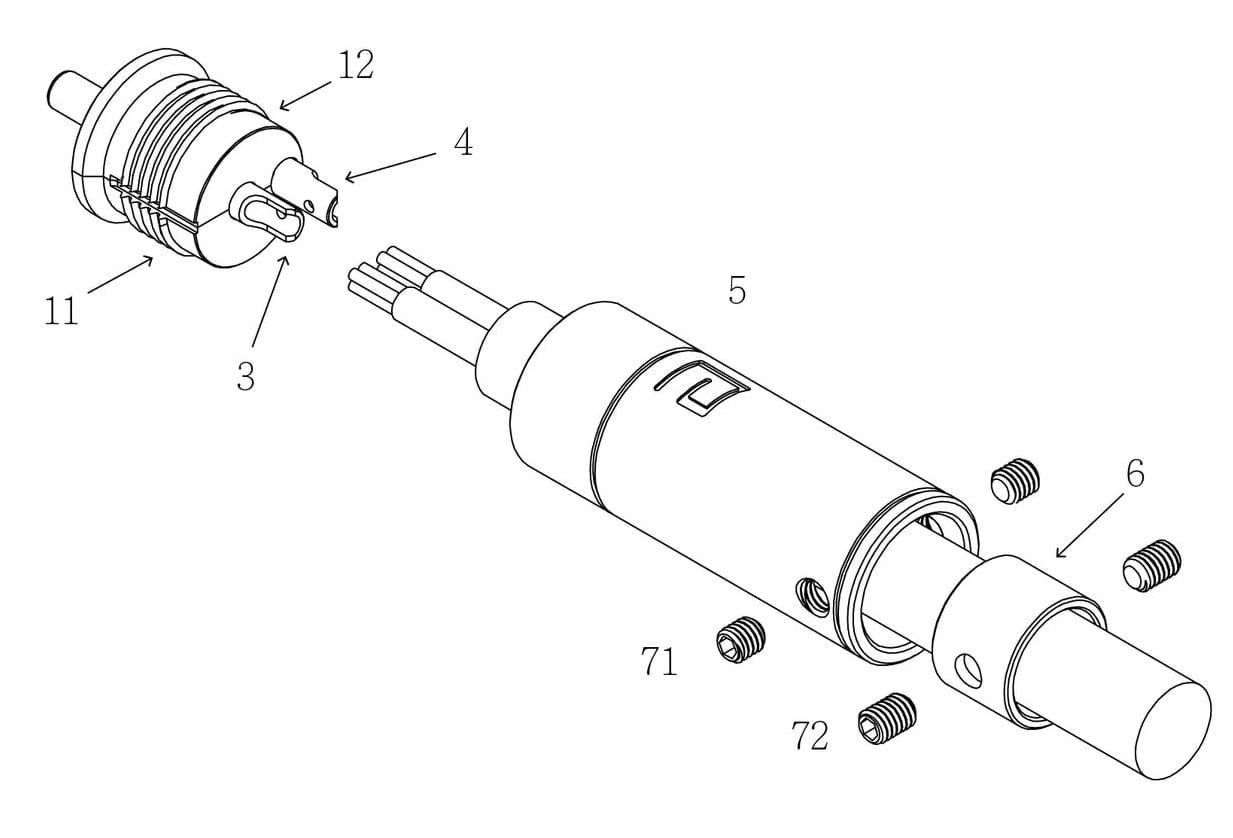 12

4

11

3

5

6

71

72