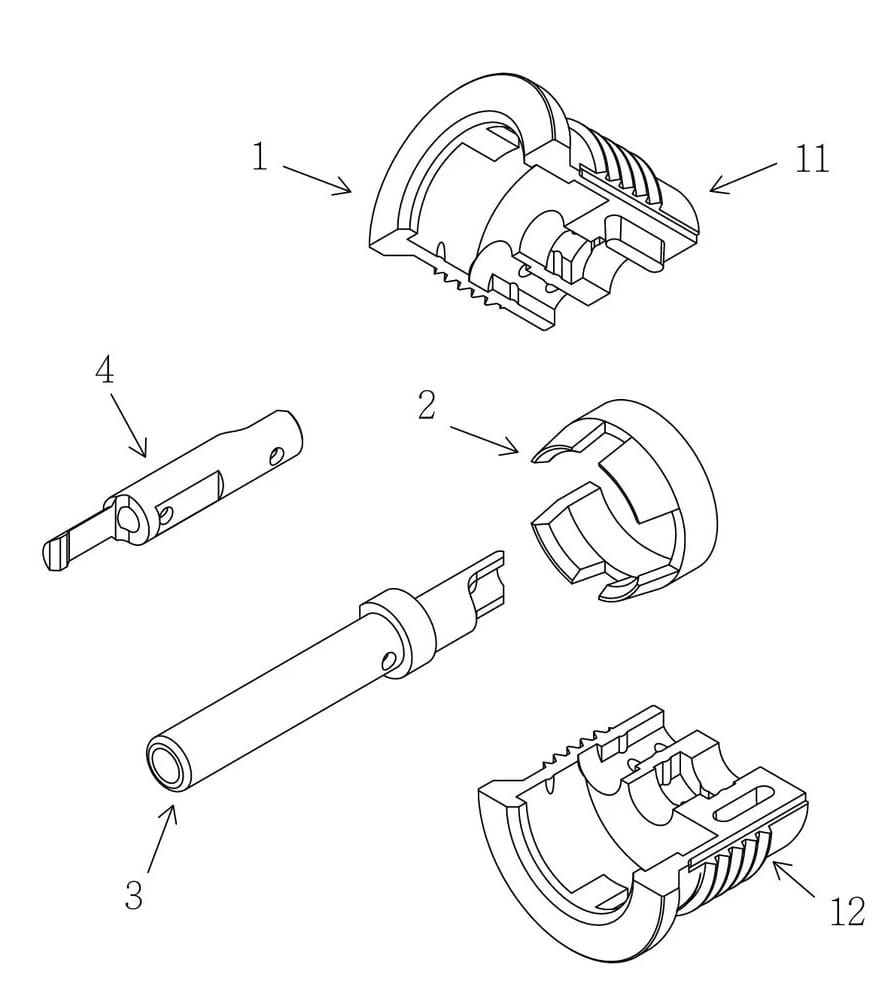 1
11
4
2
3
12