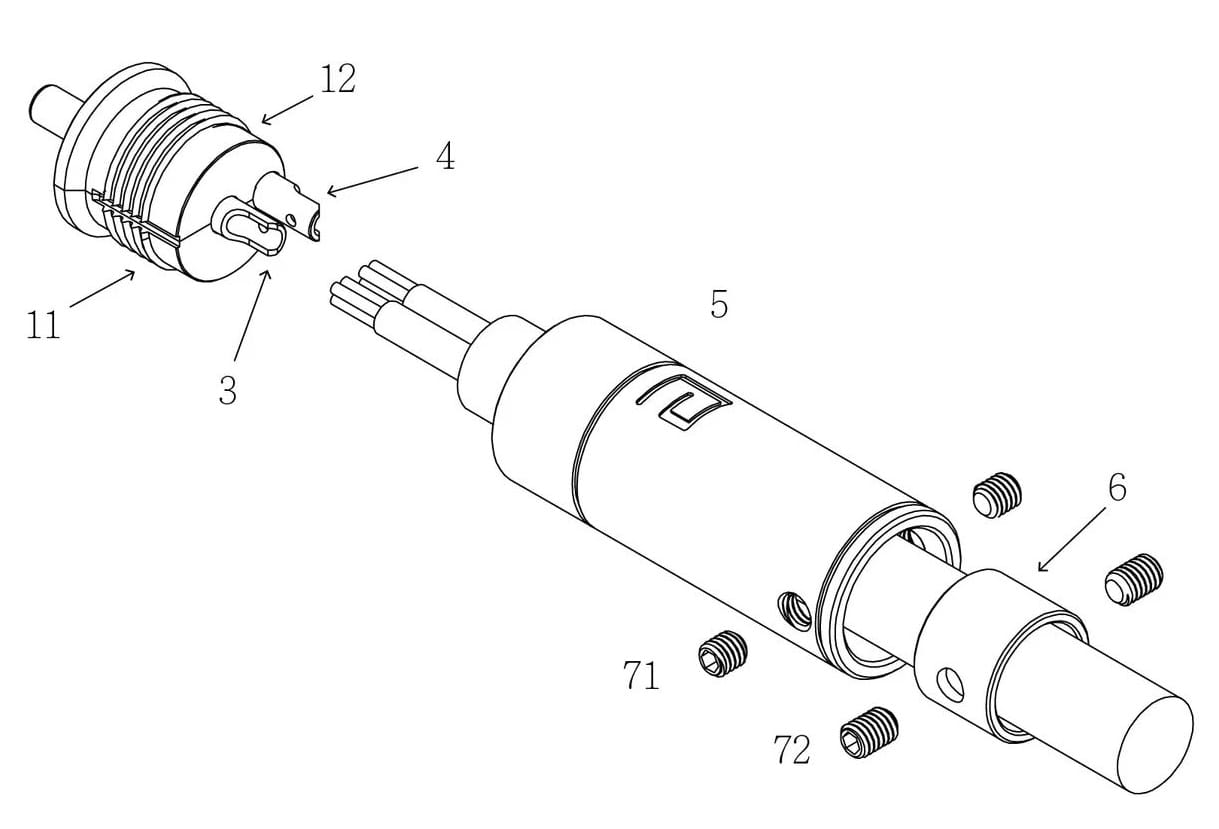 12
4
11
3
5
6
71
72