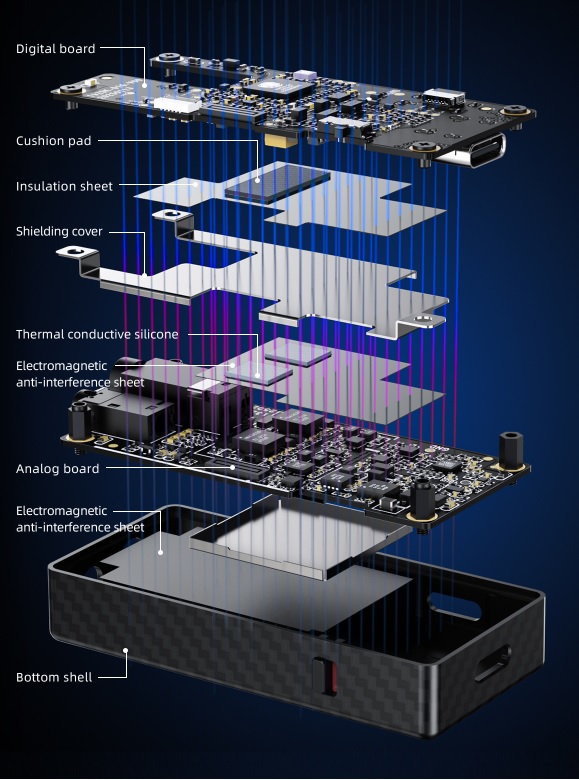 Digital board

Cushion pad

Insulation sheet

Shielding cover

Thermal conductive silicone

Electromagnetic anti-interference sheet

Analog board

Electromagnetic anti-interference sheet

Bottom shell