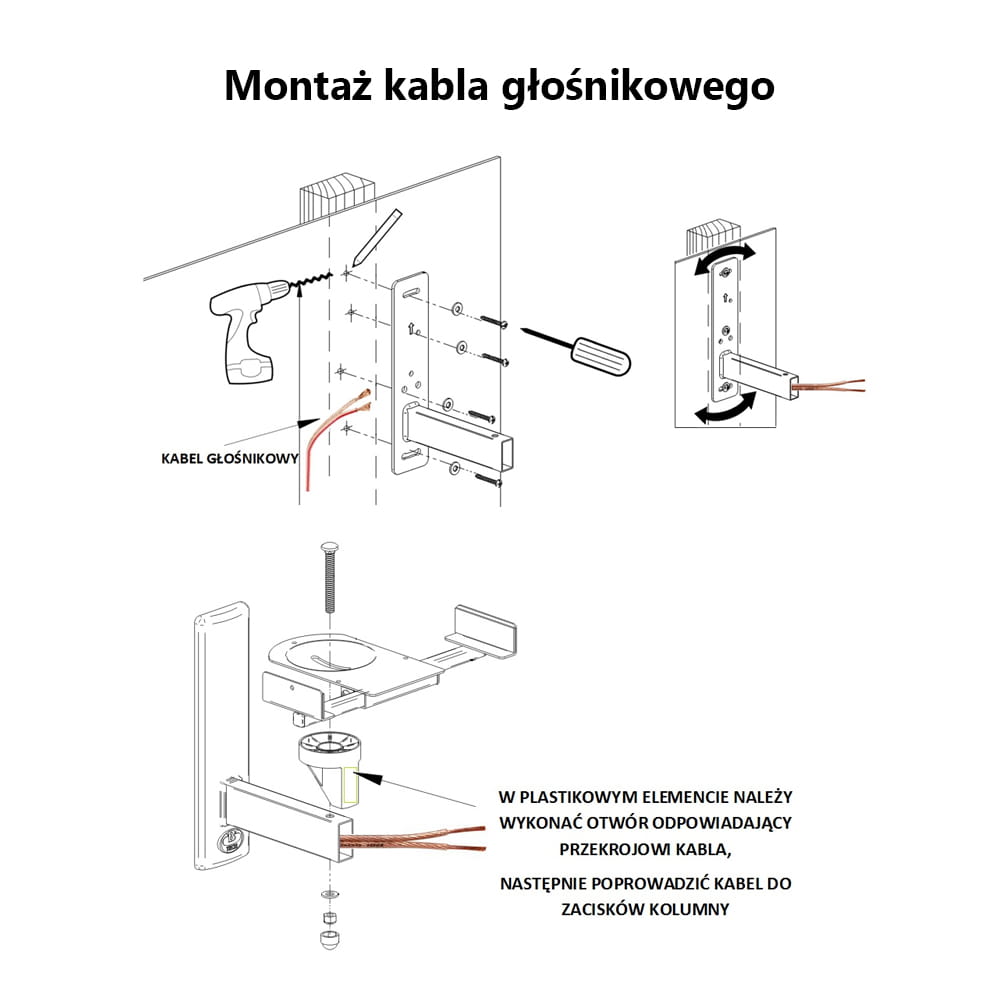 Montaż kabla głośnikowego

KABEL GŁOŚNIKOWY

W PLASTIKOWYM ELEMENCIE NALEŻY WYKONAĆ OTWÓR ODPOWIADAJĄCY PRZEKROJOWI KABLA,

NASTĘPNIE POPROWADZIĆ KABEL DO ZACISKÓW KOLUMNY